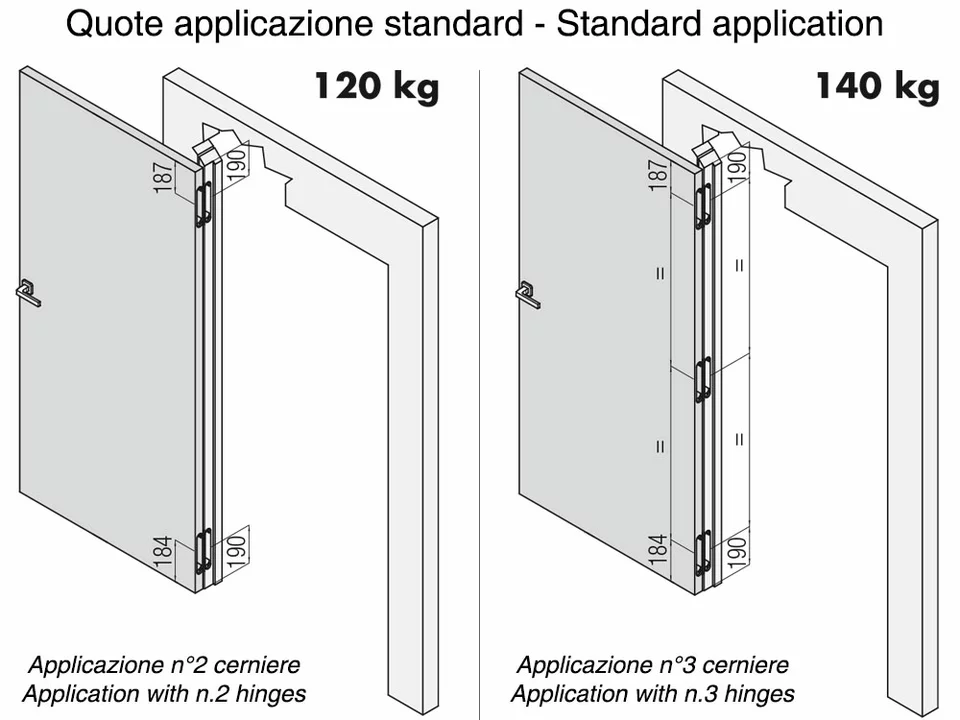 Quote applicazione standard - Standard application

120 kg

187
190
184
190

Applicazione n°2 cerniere
Application with n.2 hinges

140 kg

187
190
=
=
=
=
184
190

Applicazione n°3 cerniere
Application with n.3 hinges