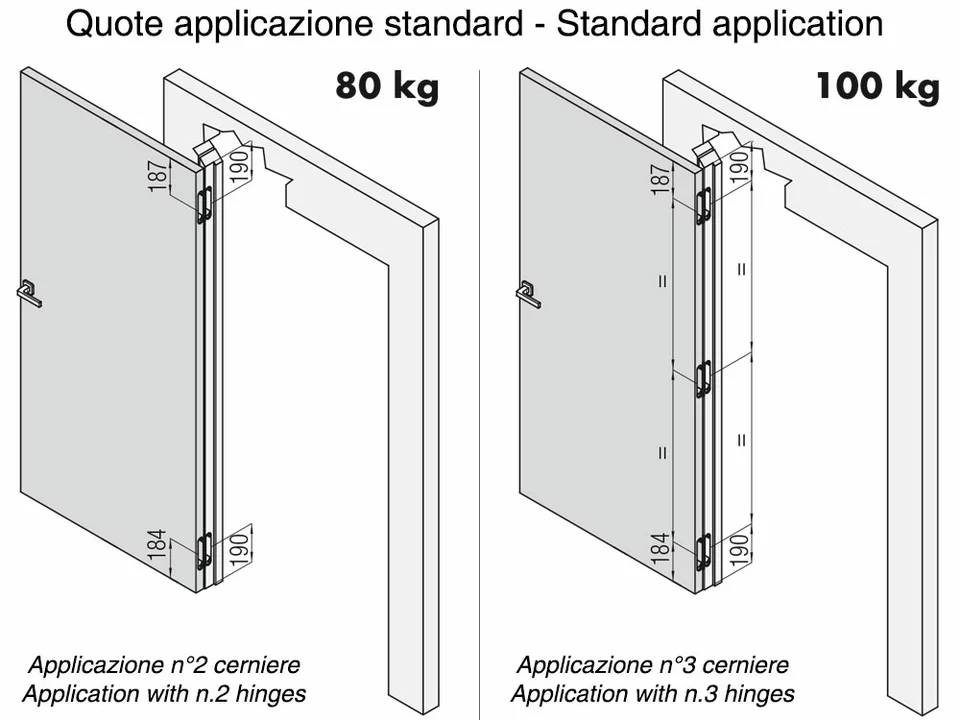 Quote applicazione standard - Standard application

80 kg

187
190
184
190

Applicazione n°2 cerniere
Application with n.2 hinges

100 kg

187
190
=
=
=
=
184
190

Applicazione n°3 cerniere
Application with n.3 hinges