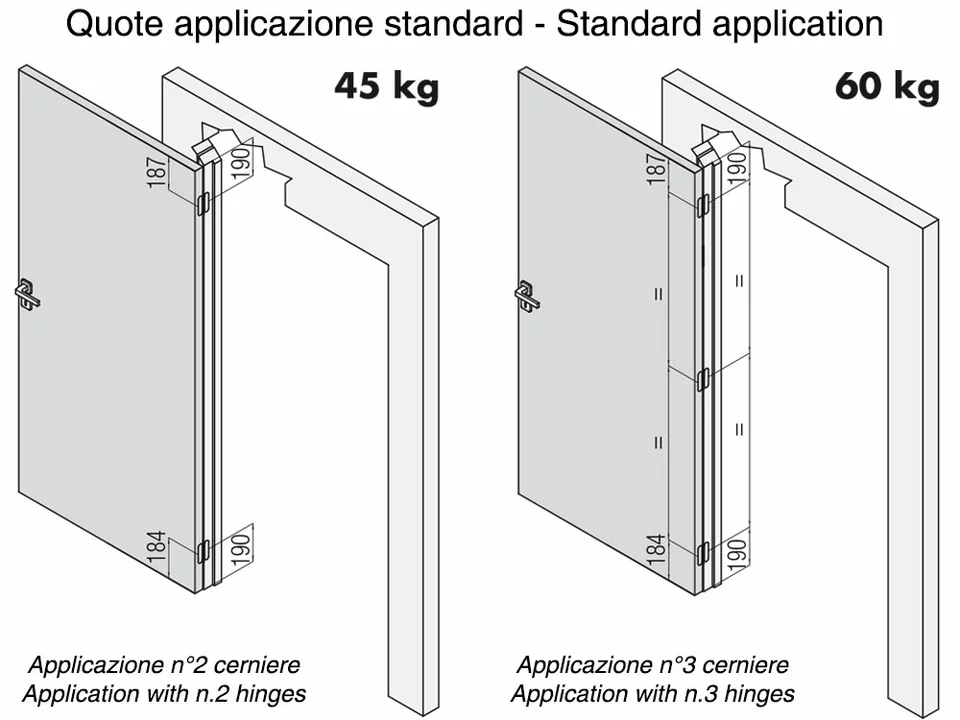 Quote applicazione standard - Standard application

45 kg

187
190
184
190

Applicazione n°2 cerniere
Application with n.2 hinges

60 kg

187
190
=
=
=
=
184
190

Applicazione n°3 cerniere
Application with n.3 hinges