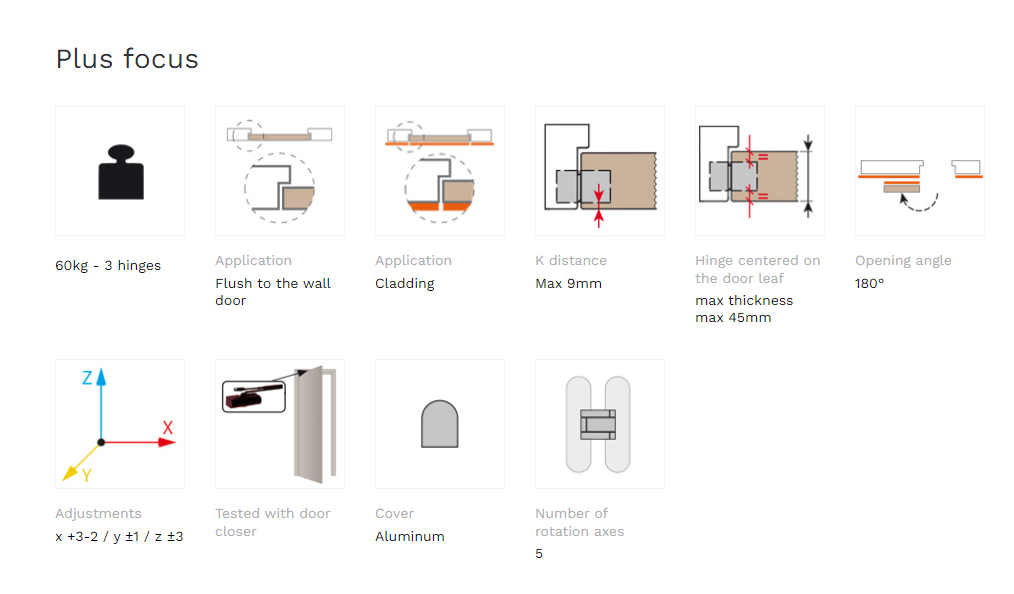 Plus focus

60kg - 3 hinges

Application
Flush to the wall door

Application
Cladding

K distance
Max 9mm

Hinge centered on the door leaf
max thickness max 45mm

Opening angle
180°

Z
X
Y

Adjustments
x +3-2 / y ±1 / z ±3

Tested with door closer

Cover
Aluminum

Number of rotation axes
5