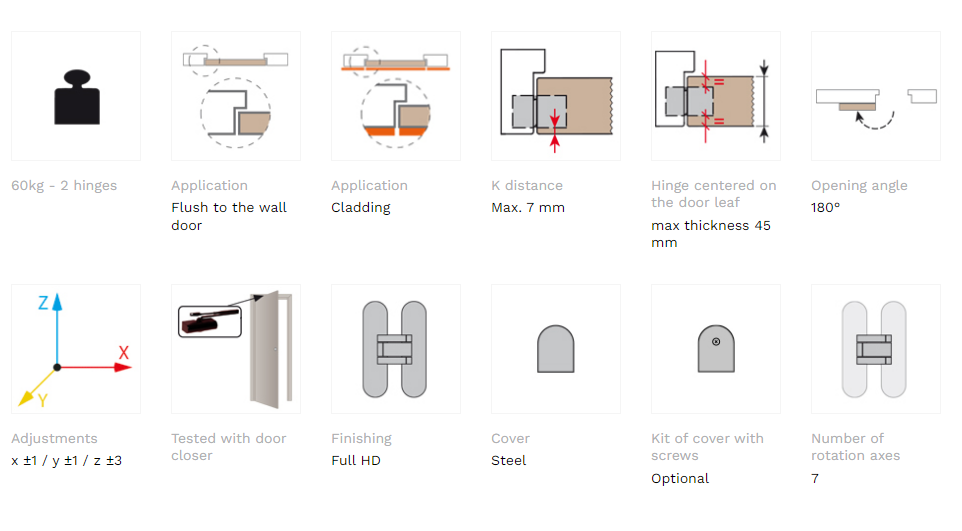 60kg - 2 hinges

Application
Flush to the wall door

Application
Cladding

K distance
Max. 7 mm

Hinge centered on the door leaf
max thickness 45 mm

Opening angle
180°

Z
X
Y

Adjustments
x ±1 / y ±1 / z ±3

Tested with door closer

Finishing
Full HD

Cover
Steel

Kit of cover with screws
Optional

Number of rotation axes
7